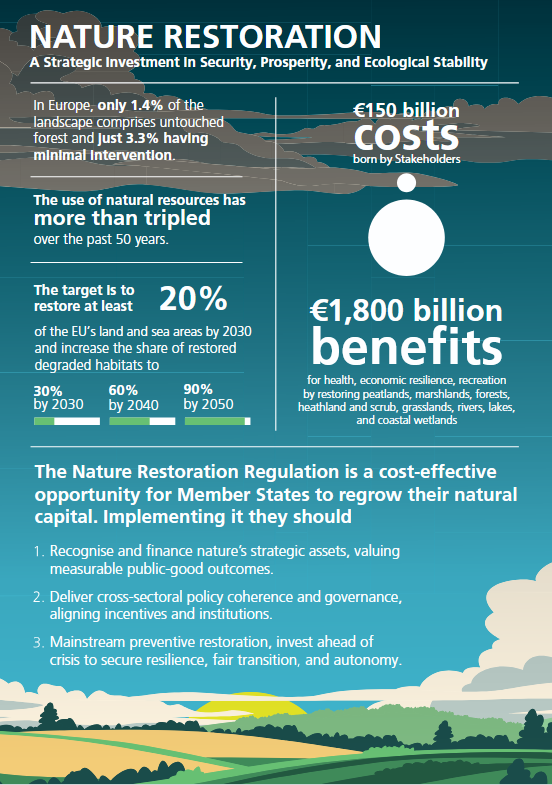 NATURE RESTORATION
A Strategic Investment in Security, Prosperity, and Ecological Stability

In Europe, only 1.4% of the landscape comprises untouched forest and just 3.3% having minimal intervention.

The use of natural resources has more than tripled over the past 50 years.

The target is to restore at least 20% of the EU's land and sea areas by 2030 and increase the share of restored degraded habitats to

30% by 2030
60% by 2040
90% by 2050

€150 billion
costs
born by Stakeholders

€1,800 billion
benefits
for health, economic resilience, recreation by restoring peatlands, marshlands, forests, heathland and scrub, grasslands, rivers, lakes, and coastal wetlands

The Nature Restoration Regulation is a cost-effective opportunity for Member States to regrow their natural capital. Implementing it they should

1. Recognise and finance nature's strategic assets, valuing measurable public-good outcomes.

2. Deliver cross-sectoral policy coherence and governance, aligning incentives and institutions.

3. Mainstream preventive restoration, invest ahead of crisis to secure resilience, fair transition, and autonomy.