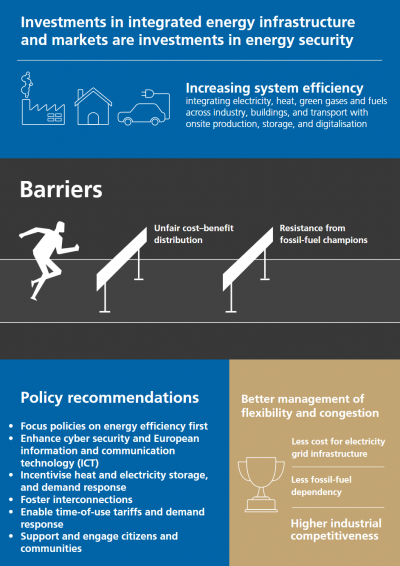 Investments in integrated energy infrastructure and markets are investments in energy security

Increasing system efficiency
integrating electricity, heat, green gases and fuels across industry, buildings, and transport with onsite production, storage, and digitalisation

Barriers

Unfair cost–benefit distribution

Resistance from fossil-fuel champions

Policy recommendations

• Focus policies on energy efficiency first
• Enhance cyber security and European information and communication technology (ICT)
• Incentivise heat and electricity storage, and demand response
• Foster interconnections
• Enable time-of-use tariffs and demand response
• Support and engage citizens and communities

Better management of flexibility and congestion

Less cost for electricity grid infrastructure

Less fossil-fuel dependency

Higher industrial competitiveness